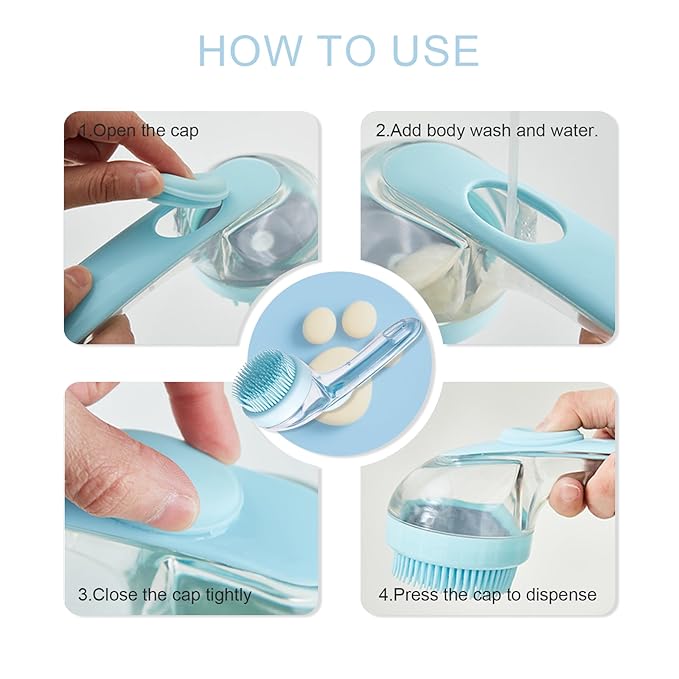 HOW TO USE

1.Open the cap

2.Add body wash and water.

3.Close the cap tightly

4.Press the cap to dispense