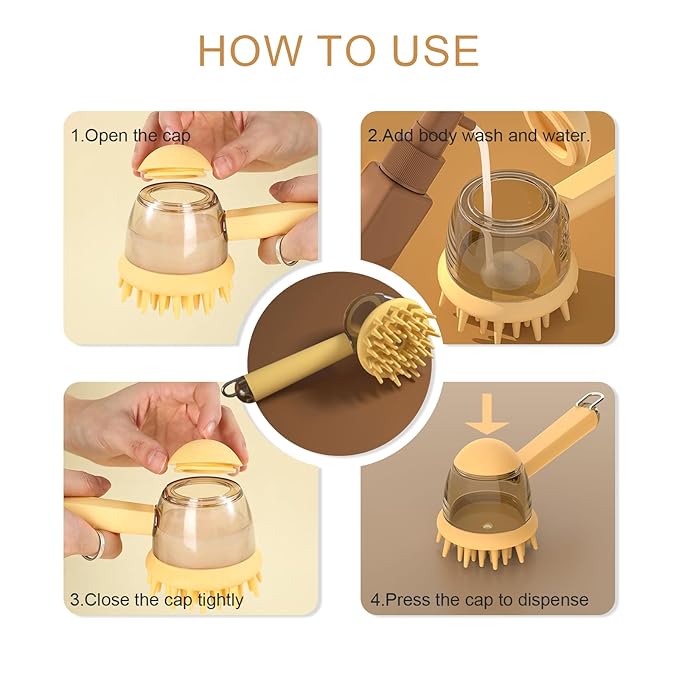 HOW TO USE

1.Open the cap

2.Add body wash and water.

3.Close the cap tightly

4.Press the cap to dispense